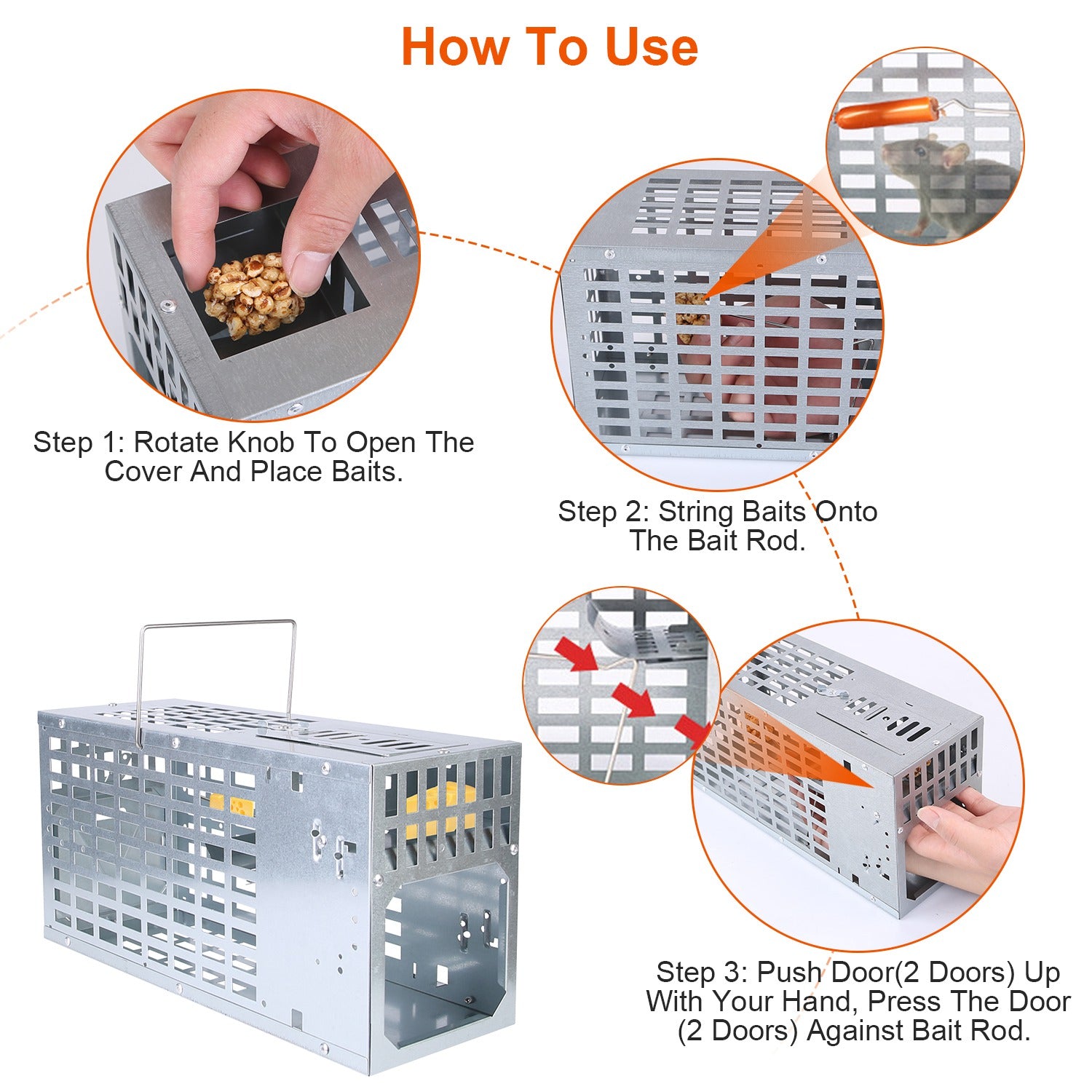 How To Use

Step 1: Rotate Knob To Open The Cover And Place Baits.

Step 2: String Baits Onto The Bait Rod.

Step 3: Push Door(2 Doors) Up With Your Hand, Press The Door (2 Doors) Against Bait Rod.